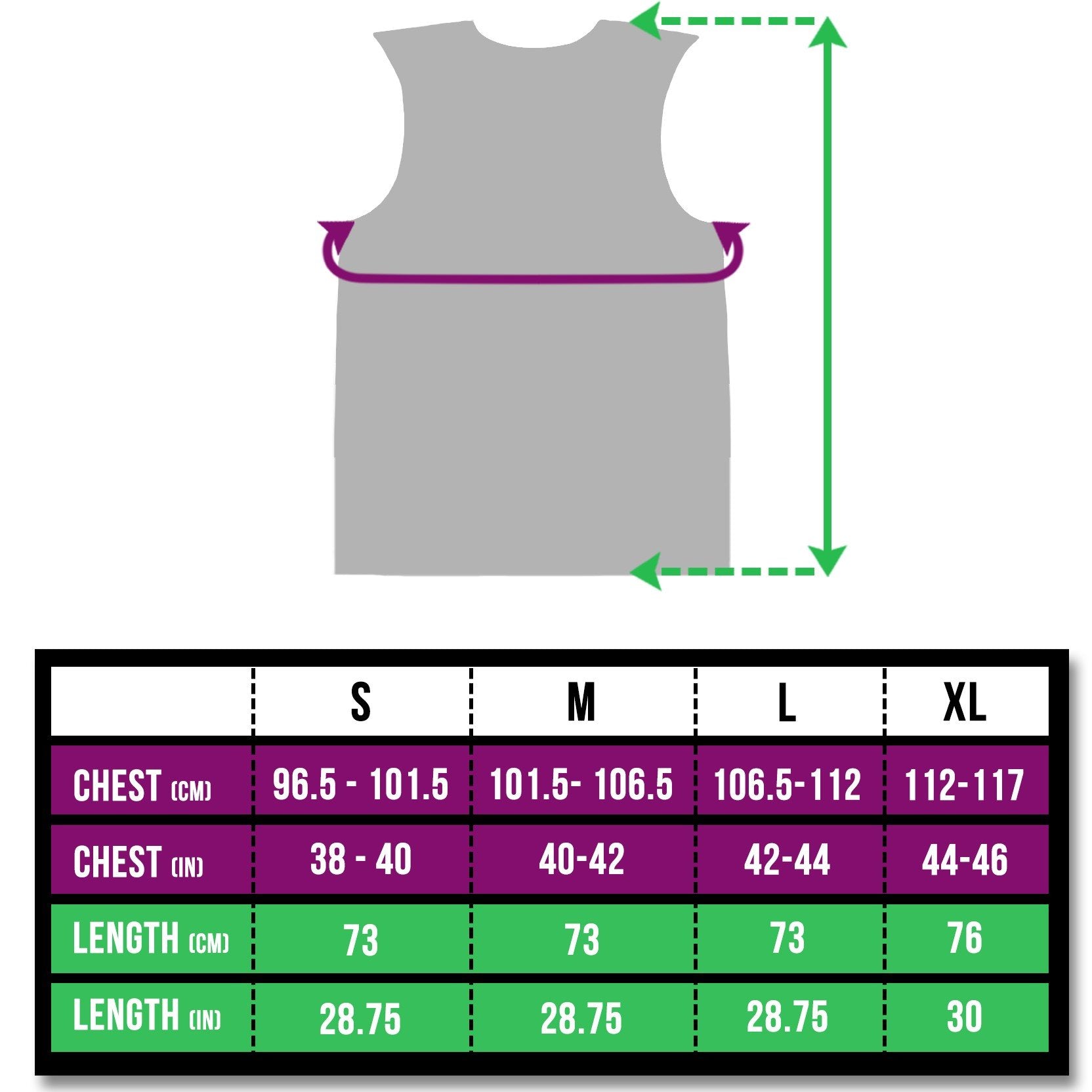 | | S | M | L | XL |
|---|---|---|---|---|
| CHEST (CM) | 96.5 - 101.5 | 101.5- 106.5 | 106.5-112 | 112-117 |
| CHEST (IN) | 38 - 40 | 40-42 | 42-44 | 44-46 |
| LENGTH (CM) | 73 | 73 | 73 | 76 |
| LENGTH (IN) | 28.75 | 28.75 | 28.75 | 30 |